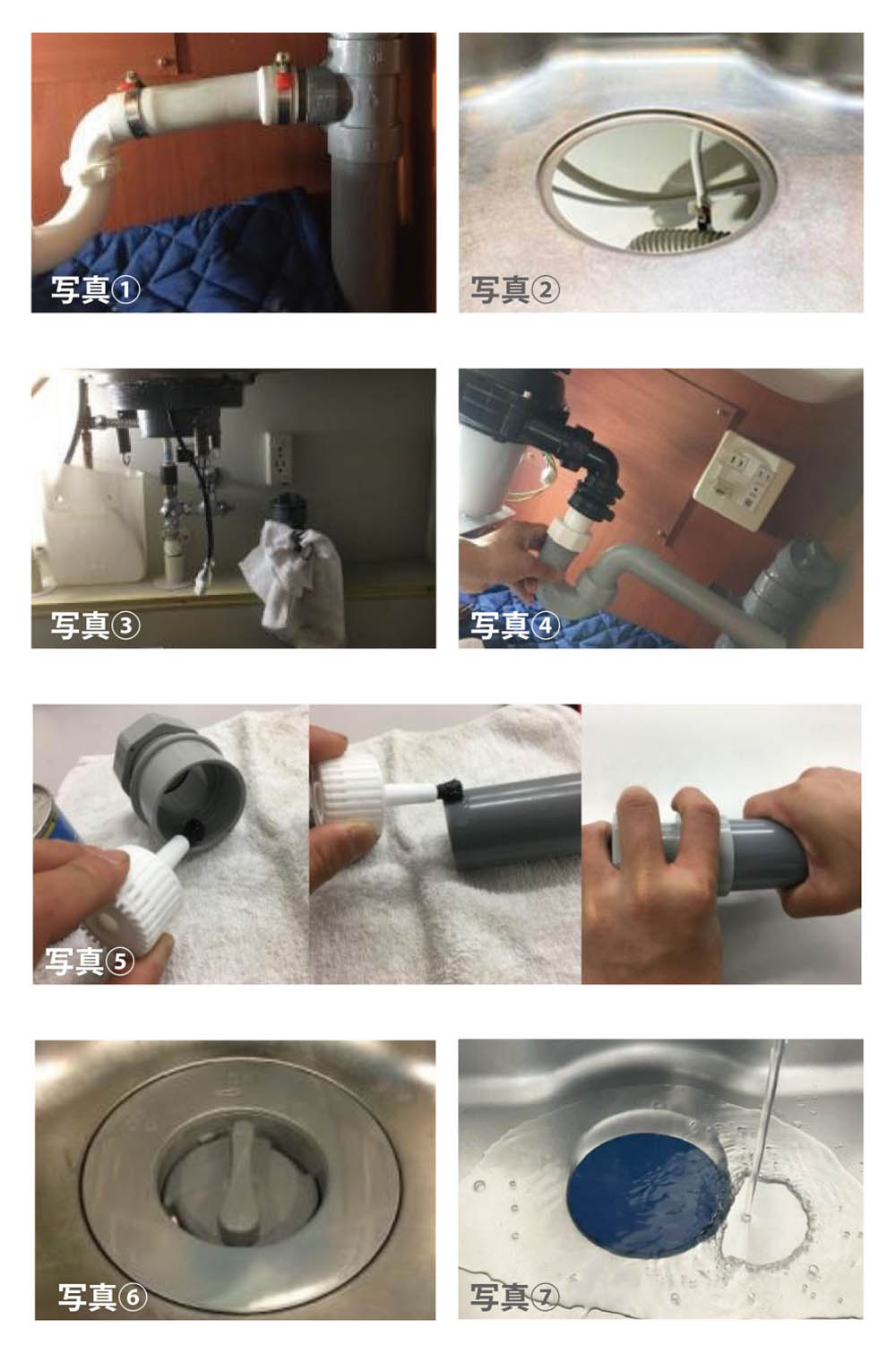 写真①

写真②

写真③

写真④

写真⑤

写真⑥

写真⑦